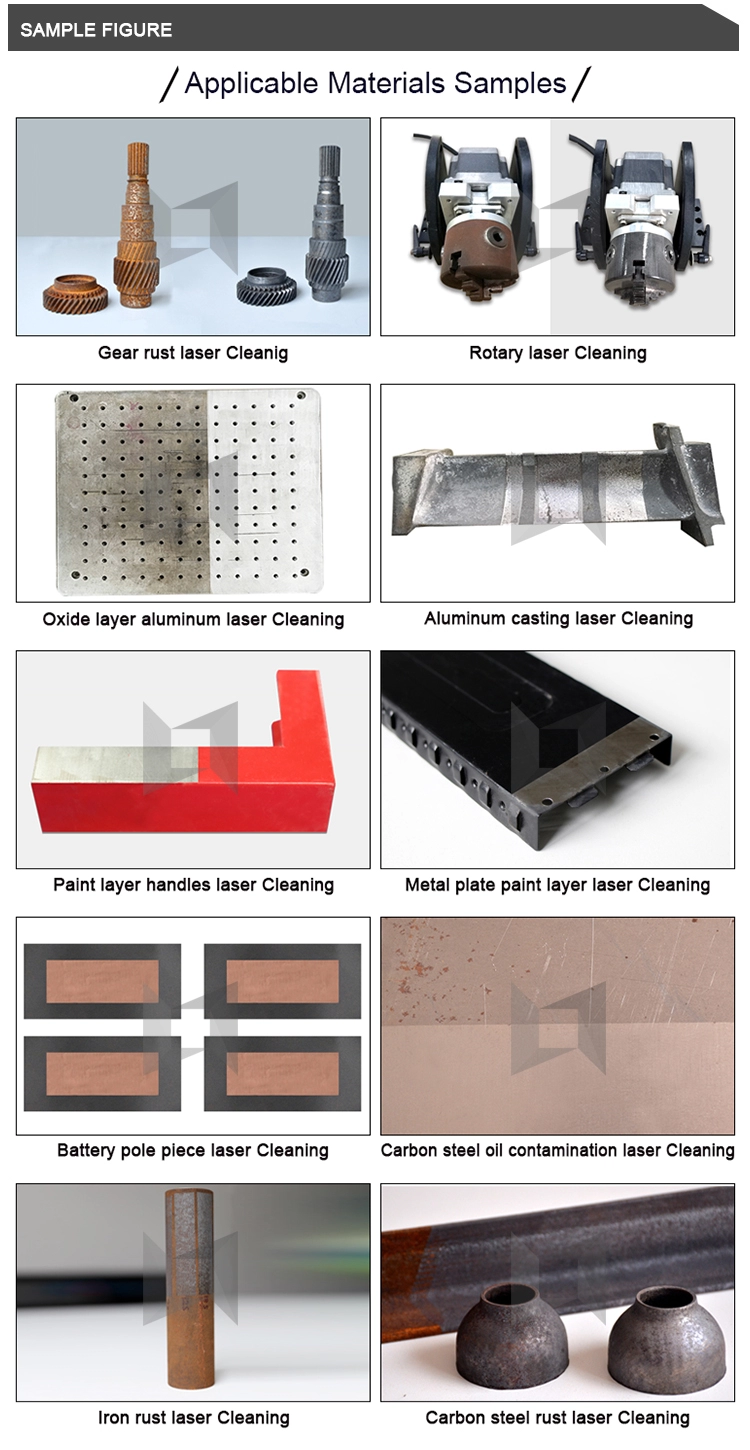 SAMPLE FIGURE

/ Applicable Materials Samples /

Gear rust laser Cleanig

Rotary laser Cleaning

Oxide layer aluminum laser Cleaning

Aluminum casting laser Cleaning

Paint layer handles laser Cleaning

Metal plate paint layer laser Cleaning

Battery pole piece laser Cleaning

Carbon steel oil contamination laser Cleaning

Iron rust laser Cleaning

Carbon steel rust laser Cleaning